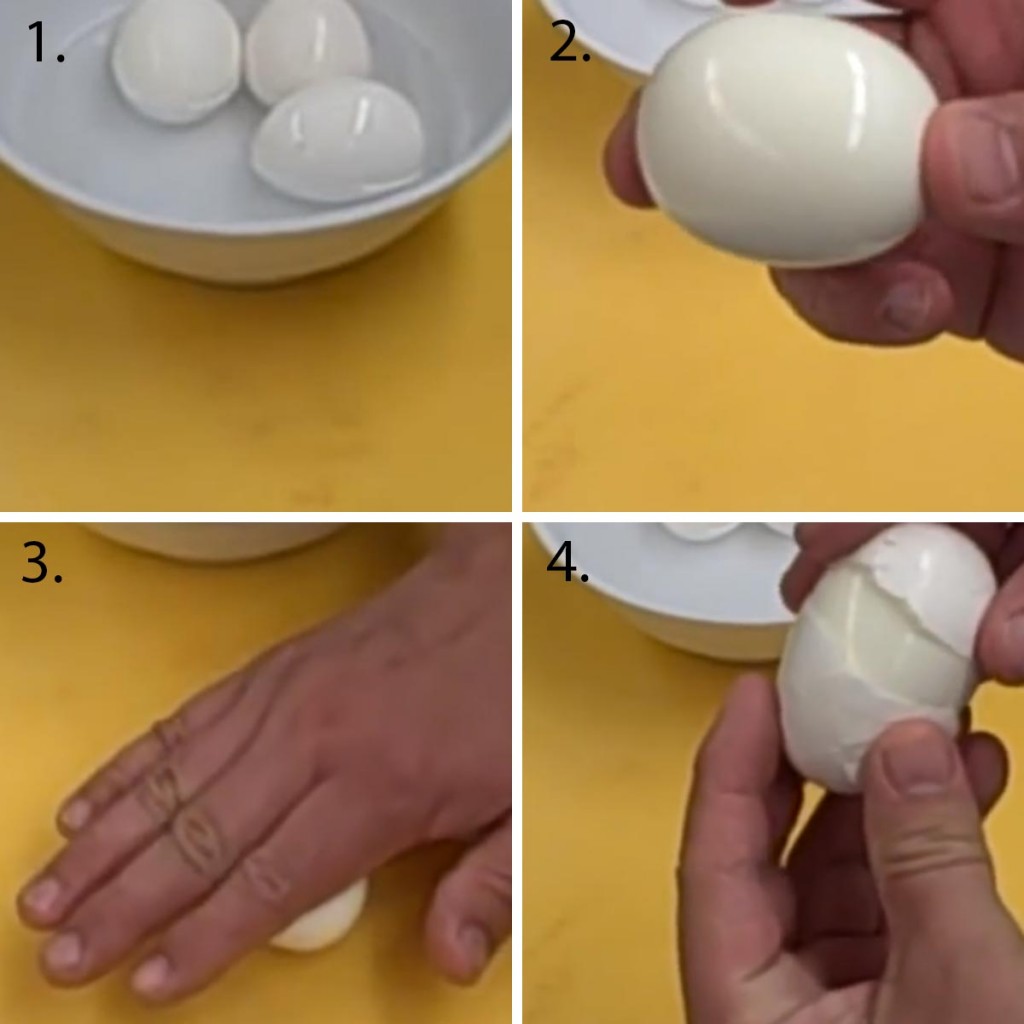 1.

2.

3.

4.