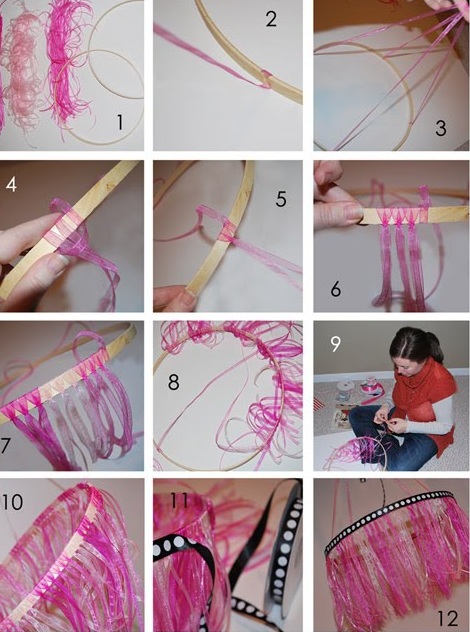 1
2
3
4
5
6
7
8
9
10
11
12