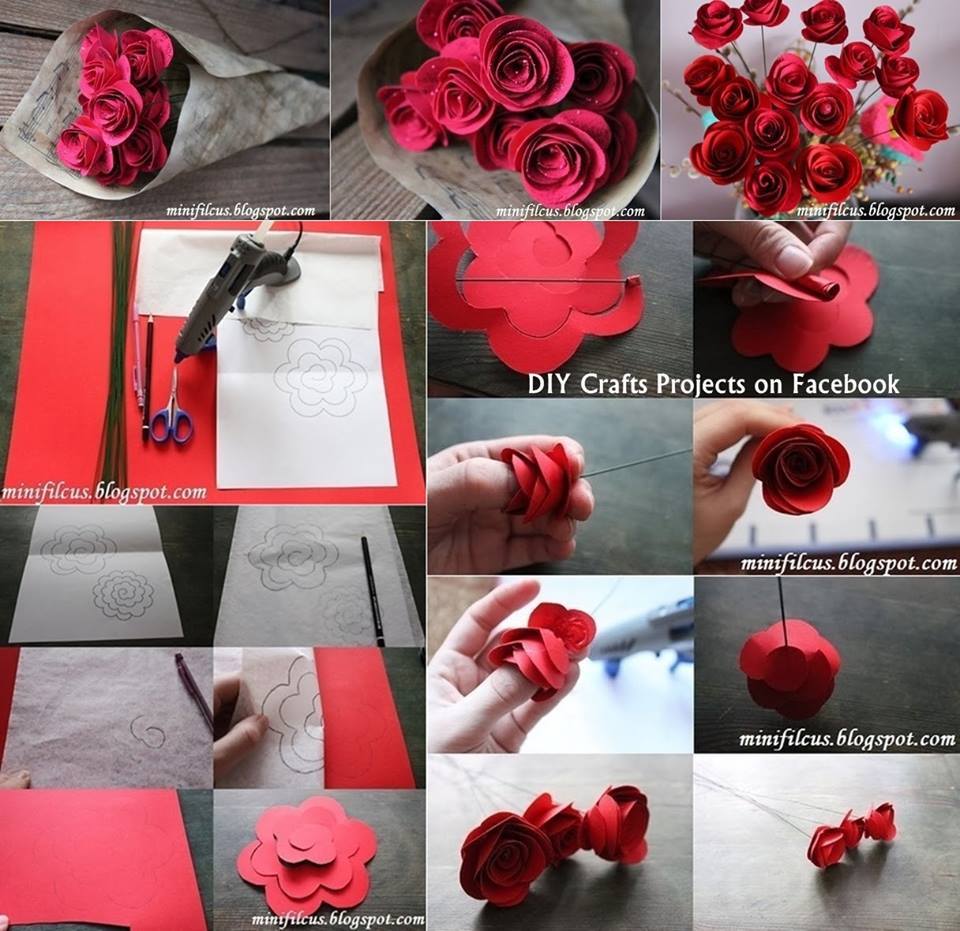 minifilcus.blogspot.com

minifilcus.blogspot.com

minifilcus.blogspot.com

DIY Crafts Projects on Facebook

minifilcus.blogspot.com

minifilcus.blogspot.com

minifilcus.blogspot.com

minifilcus.blogspot.com