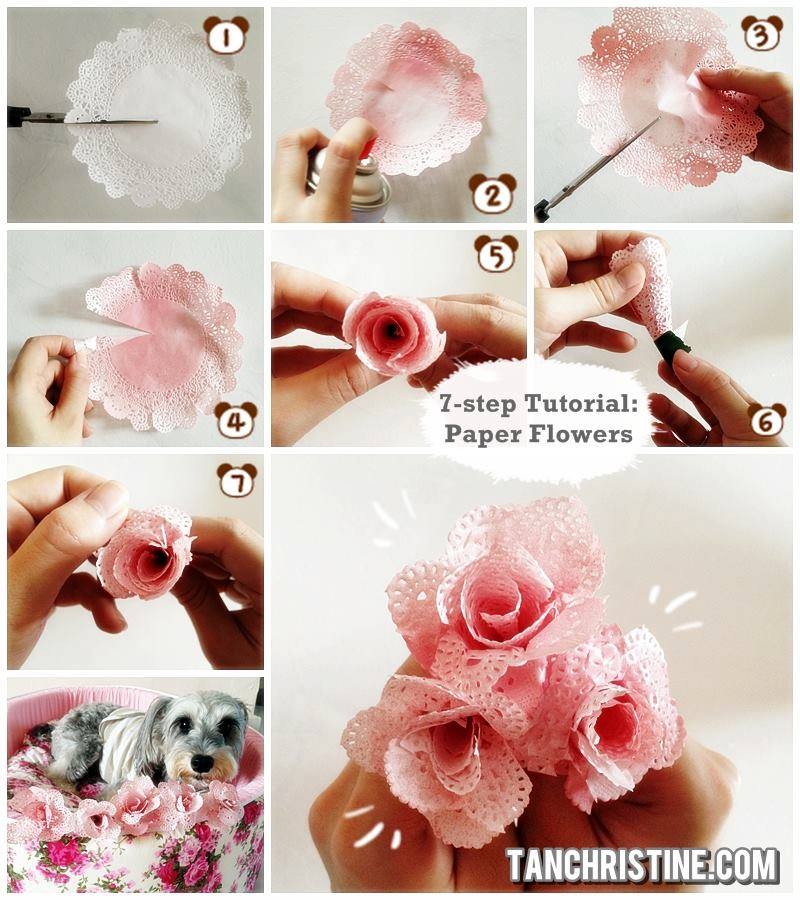 1

2

3

4

5

6

7-step Tutorial:
Paper Flowers

7

TANCHRISTINE.COM