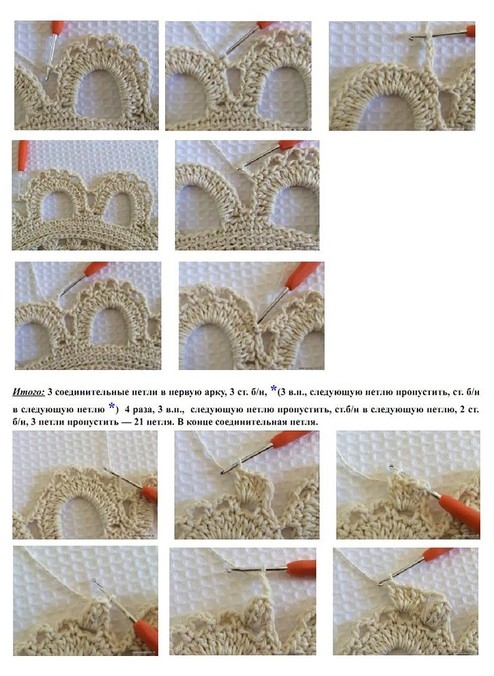 Итого: 3 соединительные петли в первую арку, 3 ст. б/н, *(3 в.п., следующую петлю пропустить, ст. б/н в следующую петлю *) 4 раза, 3 в.п., следующую петлю пропустить, ст.б/н в следующую петлю, 2 ст. б/н, 3 петли пропустить — 21 петля. В конце соединительная петля.