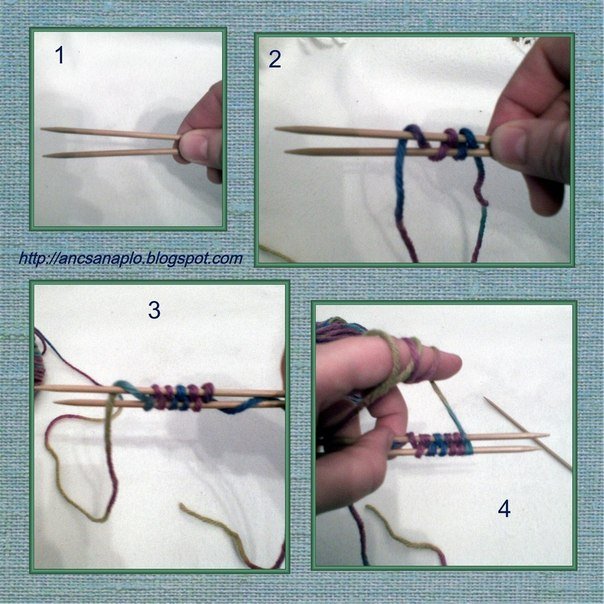 1

2

http://ancsanaplo.blogspot.com

3

4