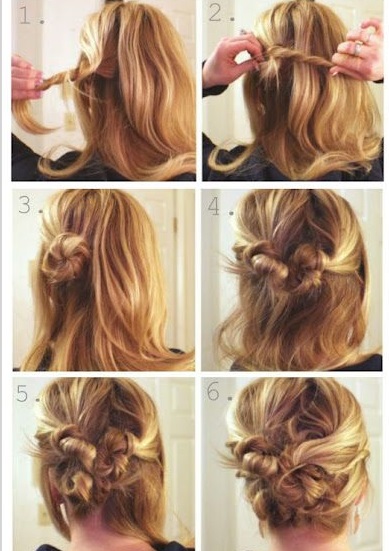 1.

2.

3.

4.

5.

6.