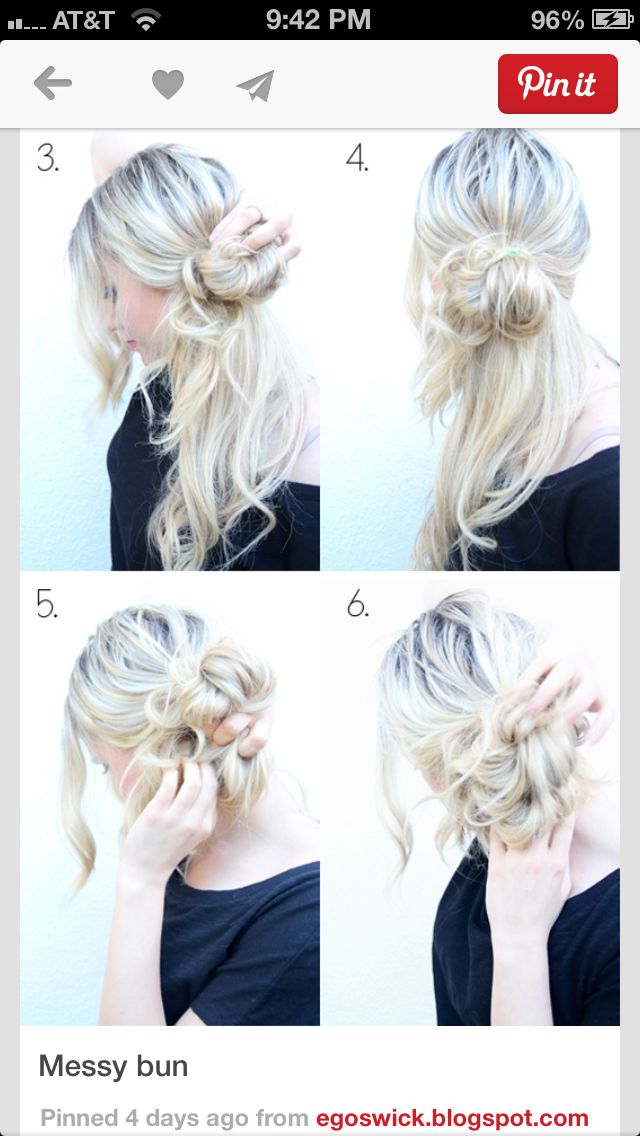 AT&T 9:42 PM 96%

Pin it

3.

4.

5.

6.

Messy bun

Pinned 4 days ago from egoswick.blogspot.com