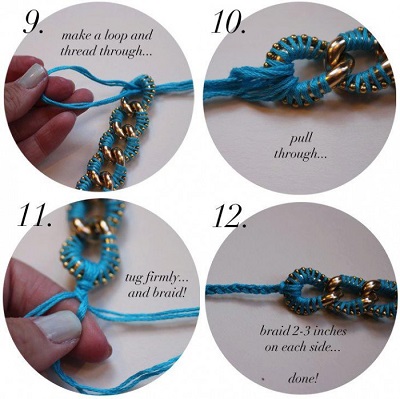 9.

make a loop and thread through...

10.

pull through...

11.

tug firmly... and braid!

12.

braid 2-3 inches on each side...

done!